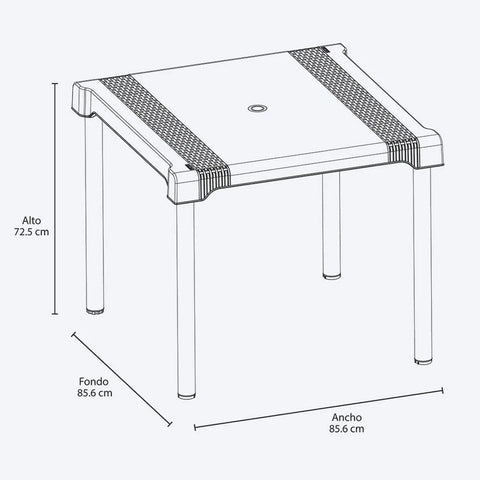 Alto
72.5 cm

Fondo
85.6 cm

Ancho
85.6 cm