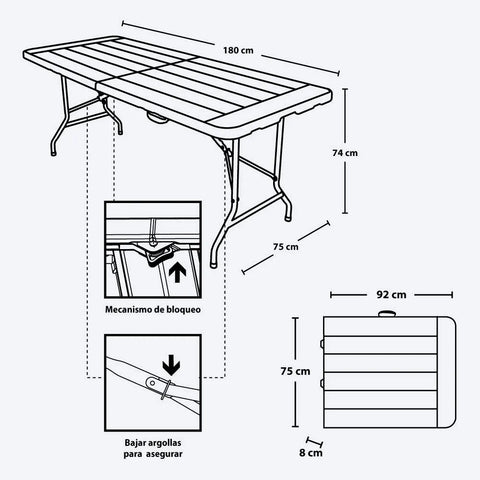 180 cm

74 cm

75 cm

Mecanismo de bloqueo

Bajar argollas para asegurar

92 cm

75 cm

8 cm